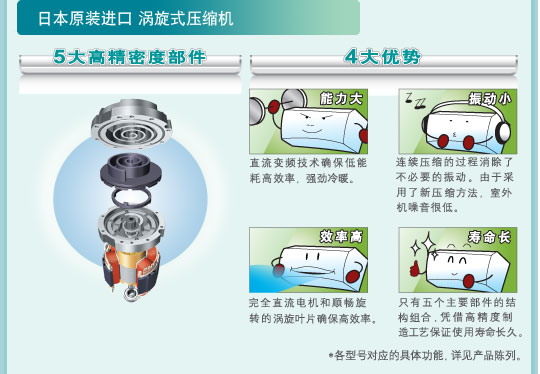 日本原装进口 涡旋式压缩机

5大高精密度部件

4大优势

能力大

直流变频技术确保低能耗高效率，强劲冷暖。

振动小

连续压缩的过程消除了不必要的振动。由于采用了新压缩方法，室外机噪音很低。

效率高

完全直流电机和顺畅旋转的涡旋叶片确保高效率。

寿命长

只有五个主要部件的结构组合，凭借高精度制造工艺保证使用寿命长久。

*各型号对应的具体功能，详见产品陈列。